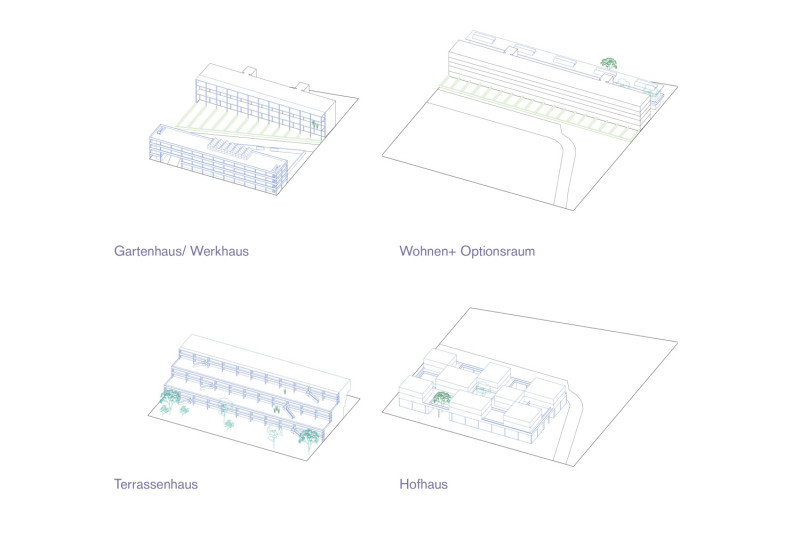 Gartenhaus/ Werkhaus

Wohnen+ Optionsraum

Terrassenhaus

Hofhaus